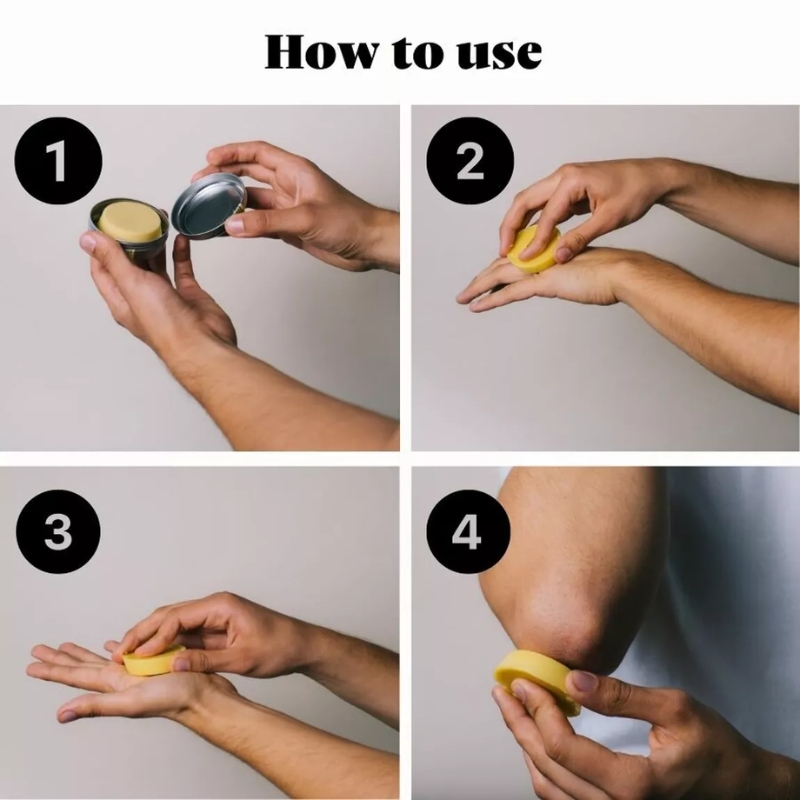 How to use

1

2

3

4