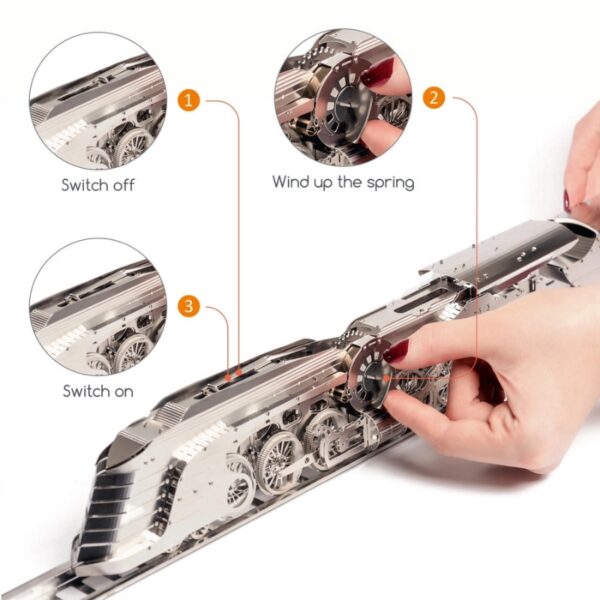 1

Switch off

2

Wind up the spring

3

Switch on