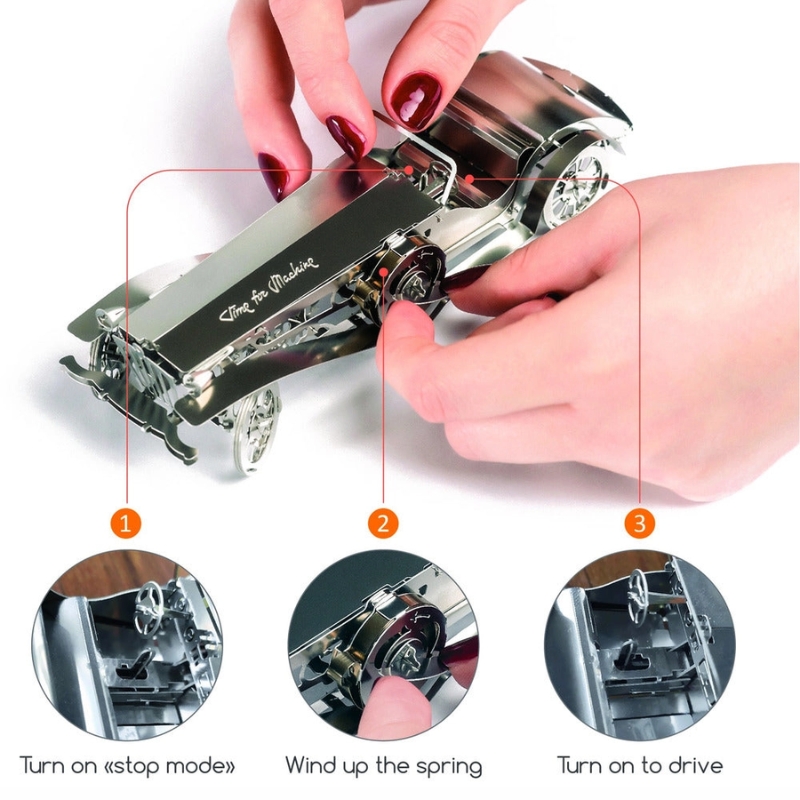 Time for Machine

1

2

3

Turn on «stop mode»

Wind up the spring

Turn on to drive