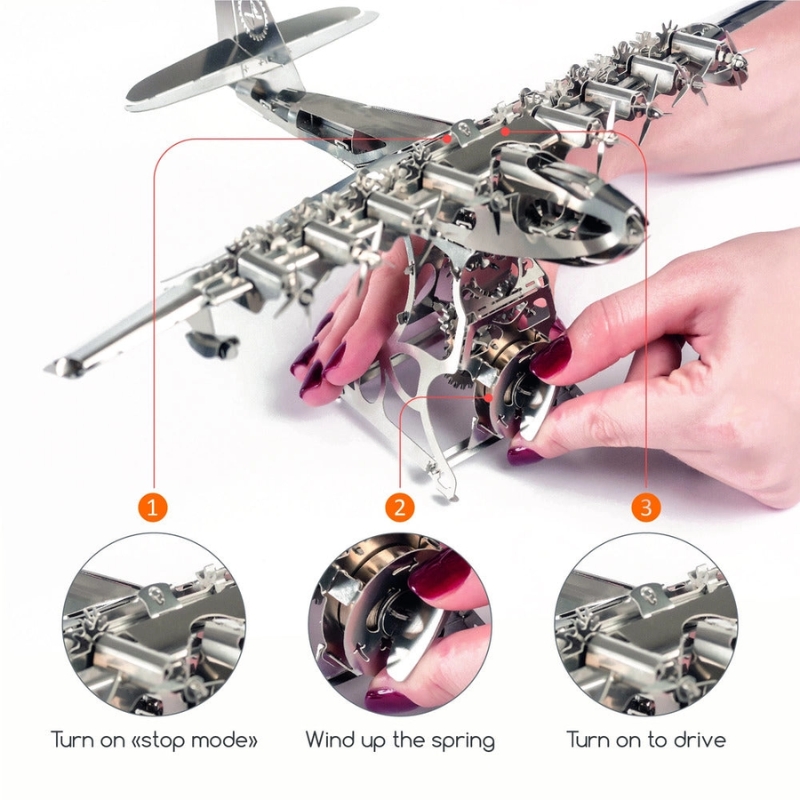 1

2

3

Turn on «stop mode»

Wind up the spring

Turn on to drive